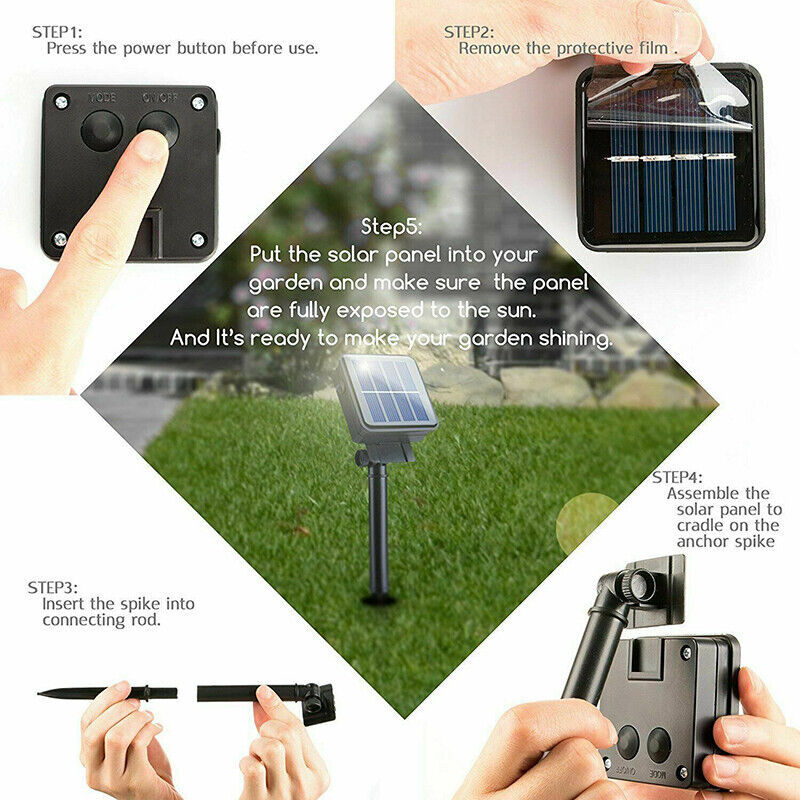 STEP1:
Press the power button before use.

MODE ON/OFF

STEP2:
Remove the protective film .

Step5:
Put the solar panel into your garden and make sure the panel are fully exposed to the sun.
And It's ready to make your garden shining.

STEP4:
Assemble the solar panel to cradle on the anchor spike

STEP3:
Insert the spike into connecting rod.

ON/OFF MODE