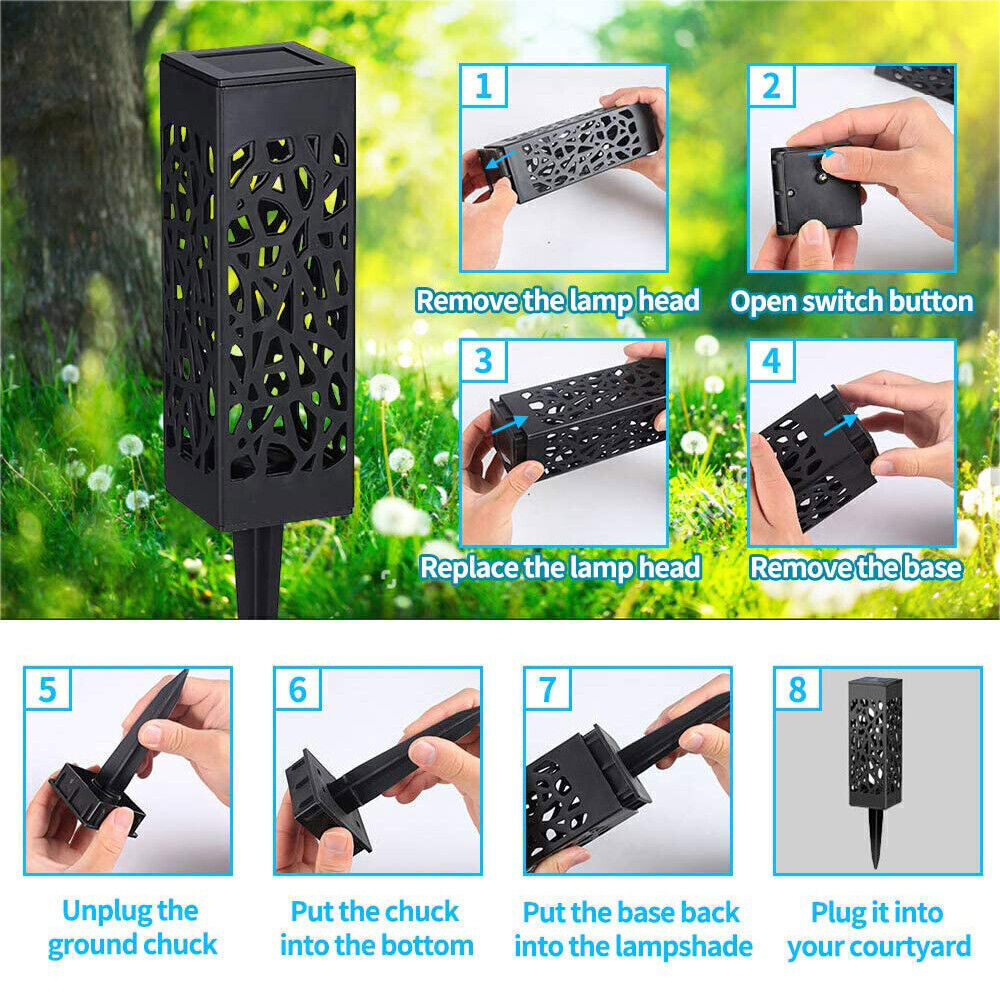 1
Remove the lamp head

2
Open switch button

3
Replace the lamp head

4
Remove the base

5
Unplug the ground chuck

6
Put the chuck into the bottom

7
Put the base back into the lampshade

8
Plug it into your courtyard